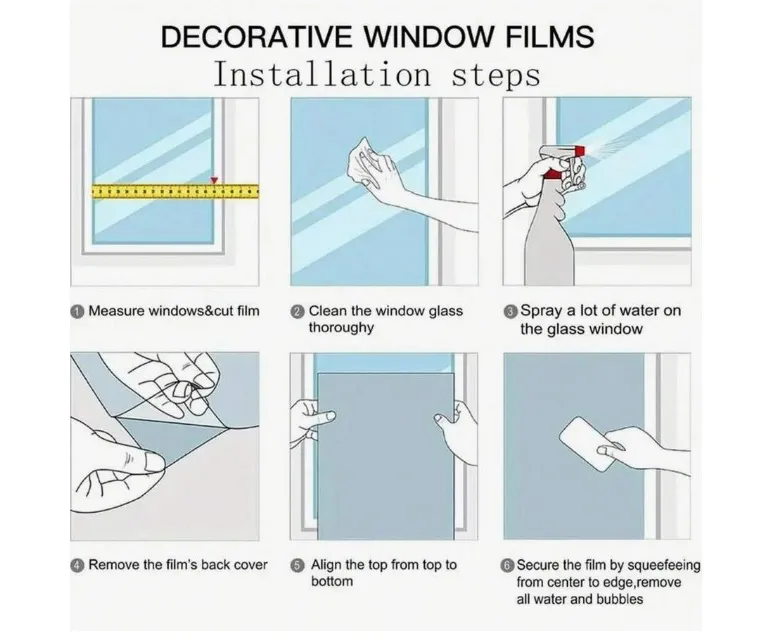 DECORATIVE WINDOW FILMS
Installation steps

1 Measure windows&cut film

2 Clean the window glass thoroughy

3 Spray a lot of water on the glass window

4 Remove the film's back cover

5 Align the top from top to bottom

6 Secure the film by squeefeeing from center to edge,remove all water and bubbles