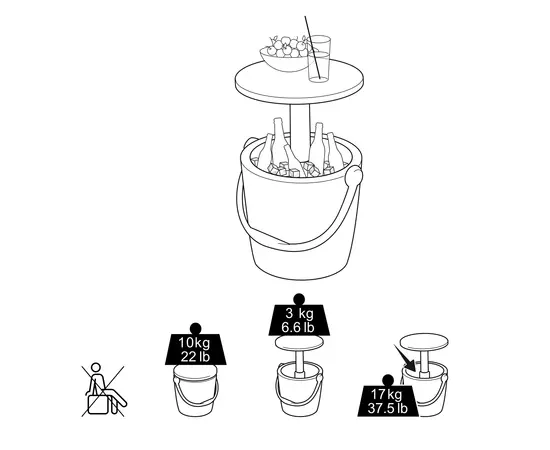 10kg
22 lb

3 kg
6.6 lb

17kg
37.5 lb