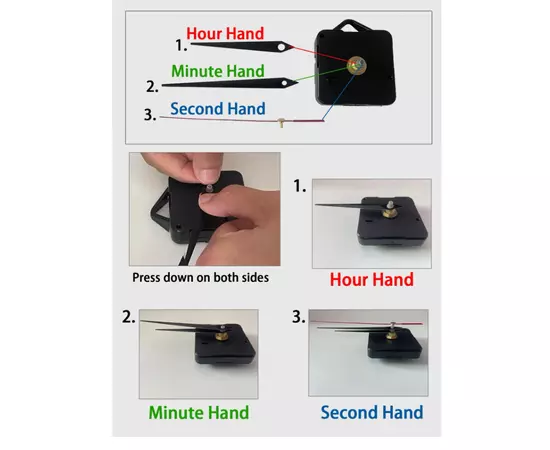 1. Hour Hand

2. Minute Hand

3. Second Hand

Press down on both sides

1.

Hour Hand

2.

Minute Hand

3.

Second Hand