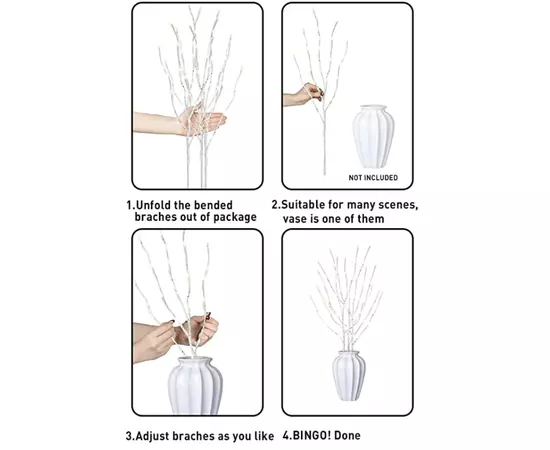 NOT INCLUDED

1.Unfold the bended braches out of package

2.Suitable for many scenes, vase is one of them

3.Adjust braches as you like

4.BINGO! Done