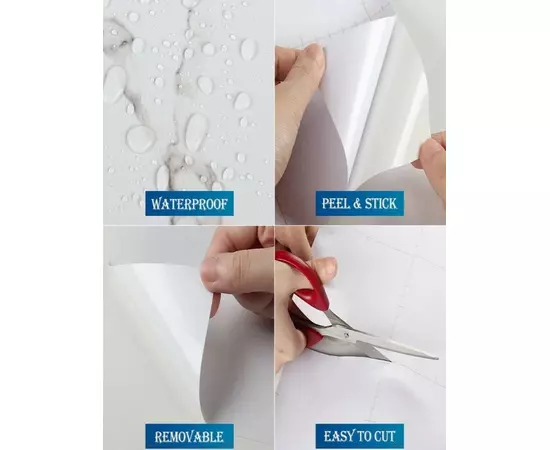 WATERPROOF

PEEL & STICK

REMOVABLE

EASY TO CUT