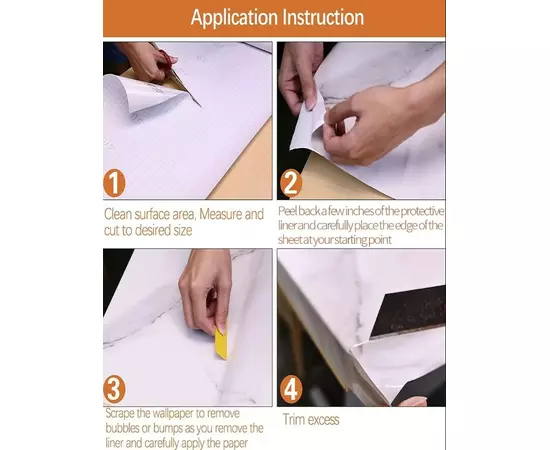 Application Instruction

1

Clean surface area, Measure and cut to desired size

2

Peel back a few inches of the protective liner and carefully place the edge of the sheet at your starting point

3

Scrape the wallpaper to remove bubbles or bumps as you remove the liner and carefully apply the paper

4

Trim excess