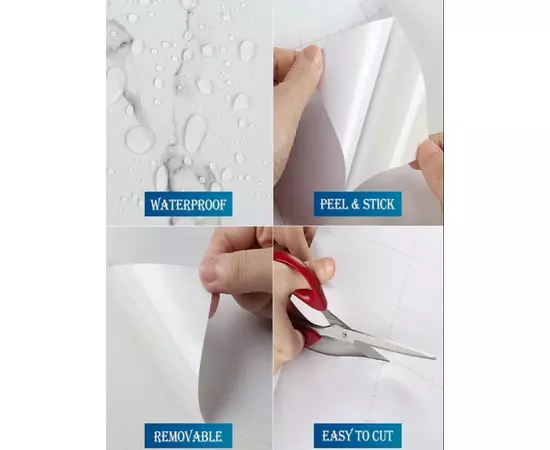 WATERPROOF

PEEL & STICK

REMOVABLE

EASY TO CUT