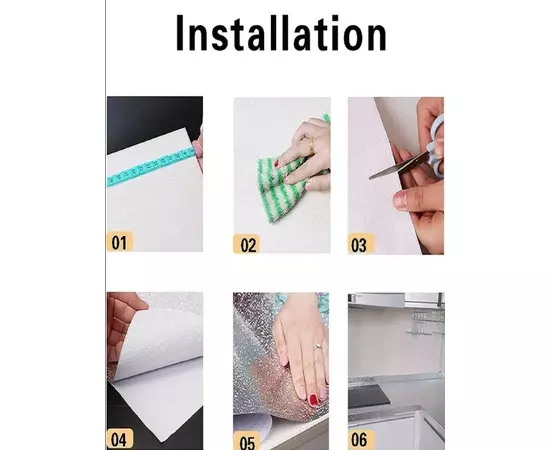 Installation

01

02

03

04

05

06