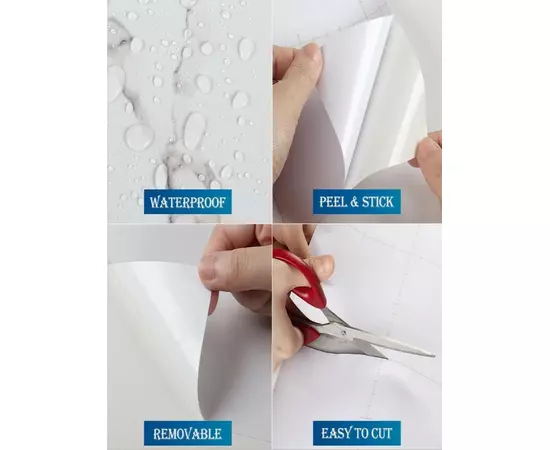 WATERPROOF

PEEL & STICK

REMOVABLE

EASY TO CUT