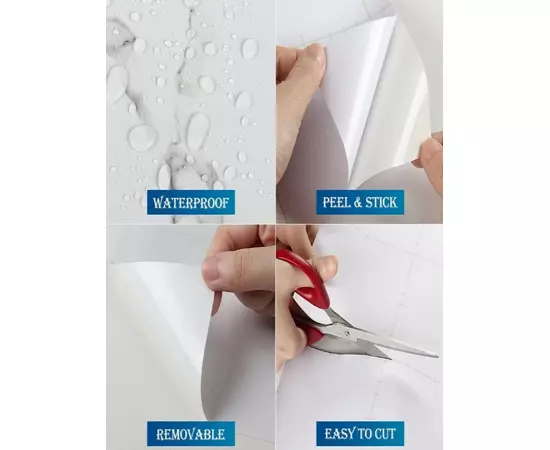 WATERPROOF

PEEL & STICK

REMOVABLE

EASY TO CUT