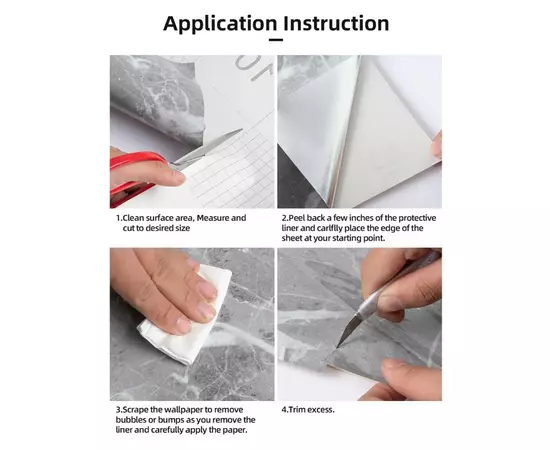 Application Instruction

1.Clean surface area, Measure and cut to desired size

2.Peel back a few inches of the protective liner and carlflly place the edge of the sheet at your starting point.

3.Scrape the wallpaper to remove bubbles or bumps as you remove the liner and carefully apply the paper.

4.Trim excess.