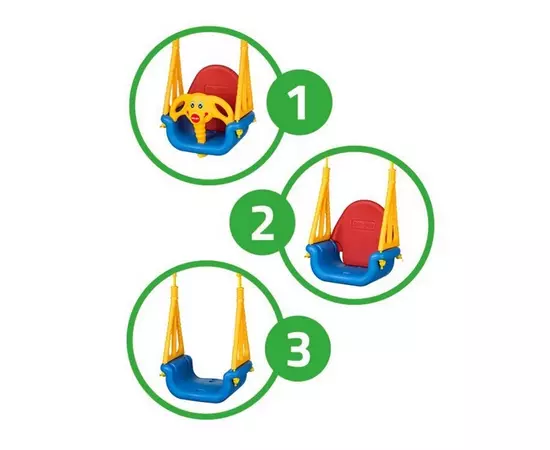 1

2

3