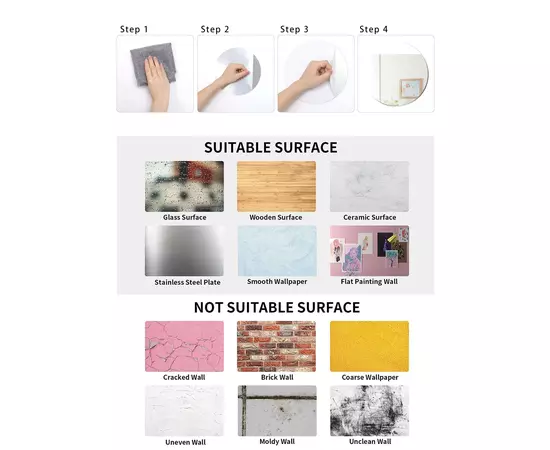 Step 1
Step 2
Step 3
Step 4

SUITABLE SURFACE

Glass Surface
Wooden Surface
Ceramic Surface
Stainless Steel Plate
Smooth Wallpaper
Flat Painting Wall

NOT SUITABLE SURFACE

Cracked Wall
Brick Wall
Coarse Wallpaper
Uneven Wall
Moldy Wall
Unclean Wall