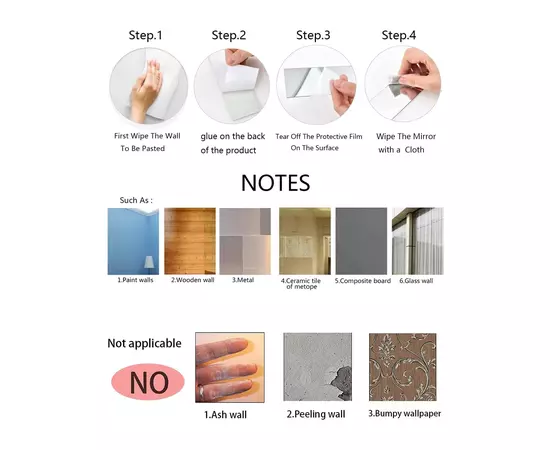 Step.1

First Wipe The Wall To Be Pasted

Step.2

glue on the back of the product

Step.3

Tear Off The Protective Film On The Surface

Step.4

Wipe The Mirror with a Cloth

NOTES

Such As :

1.Paint walls

2.Wooden wall

3.Metal

4.Ceramic tile of metope

5.Composite board

6.Glass wall

Not applicable

NO

1.Ash wall

2.Peeling wall

3.Bumpy wallpaper