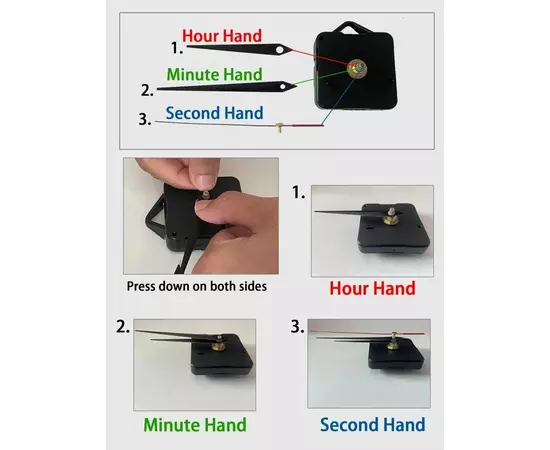 1. Hour Hand
2. Minute Hand
3. Second Hand

Press down on both sides

1.
Hour Hand

2.
Minute Hand

3.
Second Hand