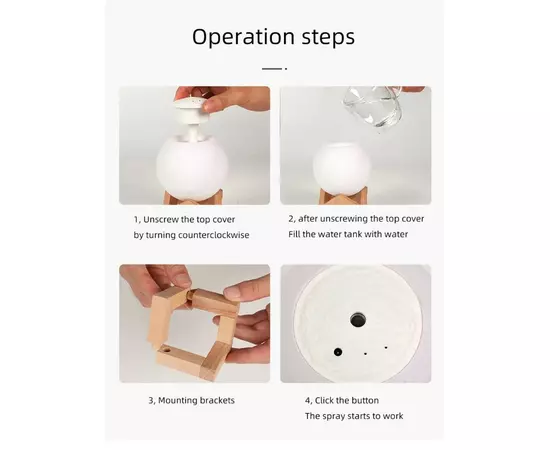 Operation steps

1, Unscrew the top cover by turning counterclockwise

2, after unscrewing the top cover Fill the water tank with water

3, Mounting brackets

4, Click the button The spray starts to work