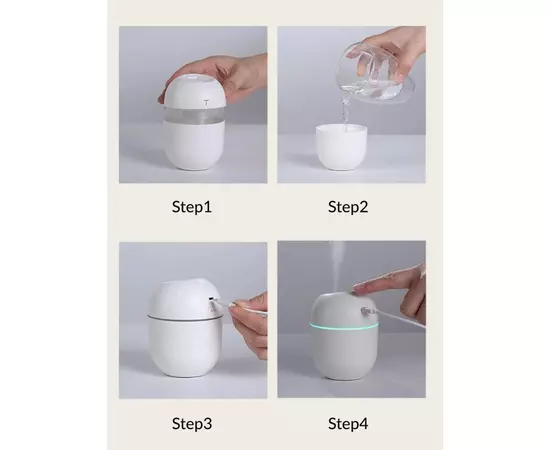 Step1

Step2

Step3

Step4