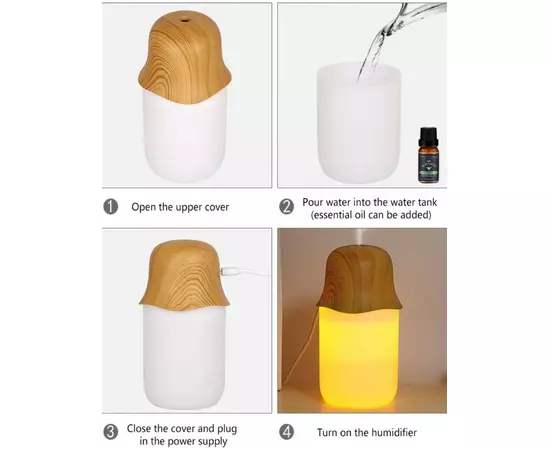 1 Open the upper cover

2 Pour water into the water tank (essential oil can be added)

3 Close the cover and plug in the power supply

4 Turn on the humidifier