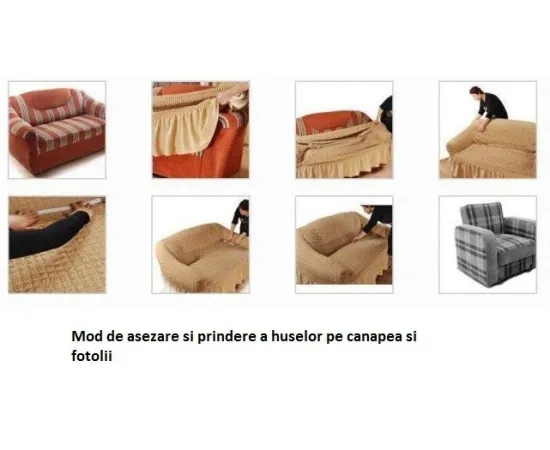 Mod de asezare si prindere a huselor pe canapea si fotolii