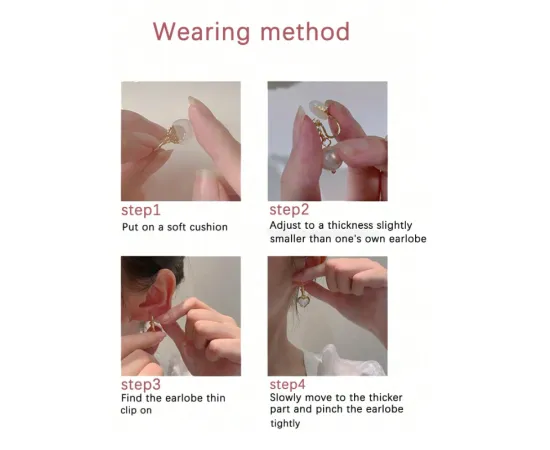 Wearing method

step1
Put on a soft cushion

step2
Adjust to a thickness slightly smaller than one's own earlobe

step3
Find the earlobe thin clip on

step4
Slowly move to the thicker part and pinch the earlobe tightly