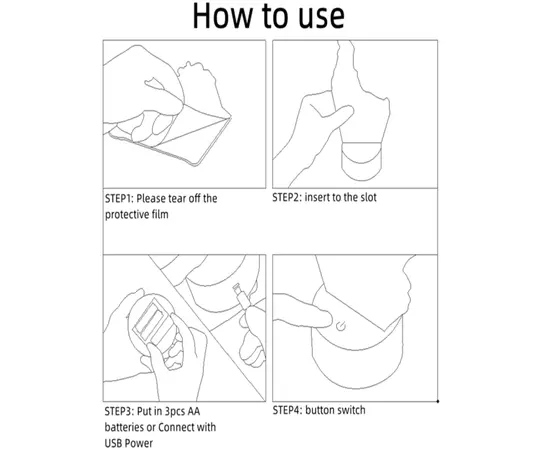 How to use

STEP1: Please tear off the protective film

STEP2: insert to the slot

STEP3: Put in 3pcs AA batteries or Connect with USB Power

STEP4: button switch