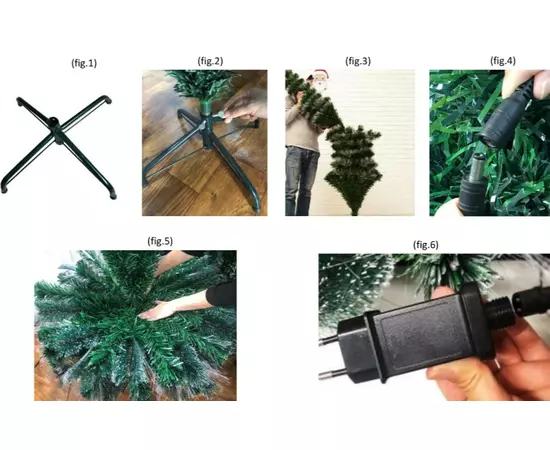 (fig.1)

(fig.2)

(fig.3)

(fig.4)

(fig.5)

(fig.6)