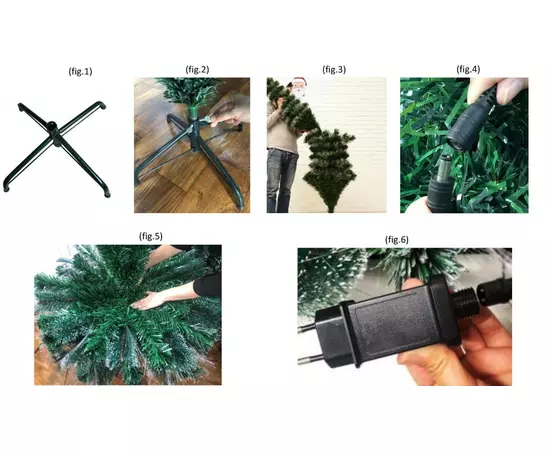 (fig.1)

(fig.2)

(fig.3)

(fig.4)

(fig.5)

(fig.6)