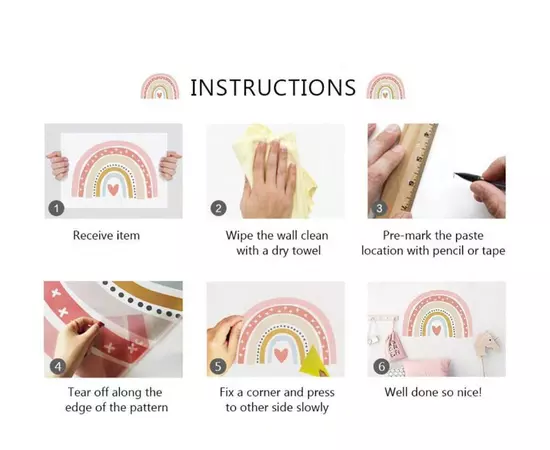 INSTRUCTIONS

1
Receive item

2
Wipe the wall clean with a dry towel

3
Pre-mark the paste location with pencil or tape

4
Tear off along the edge of the pattern

5
Fix a corner and press to other side slowly

6
Well done so nice!