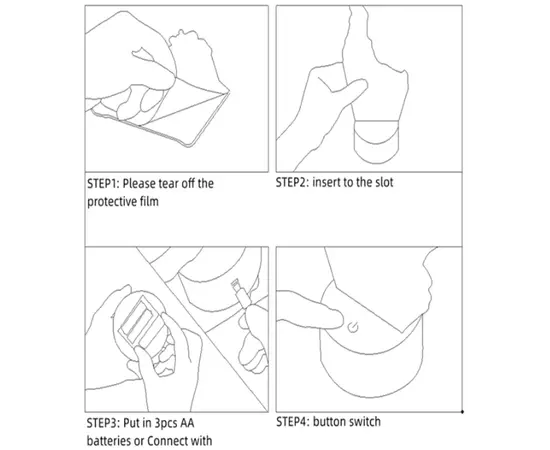 STEP1: Please tear off the protective film

STEP2: insert to the slot

STEP3: Put in 3pcs AA batteries or Connect with

STEP4: button switch