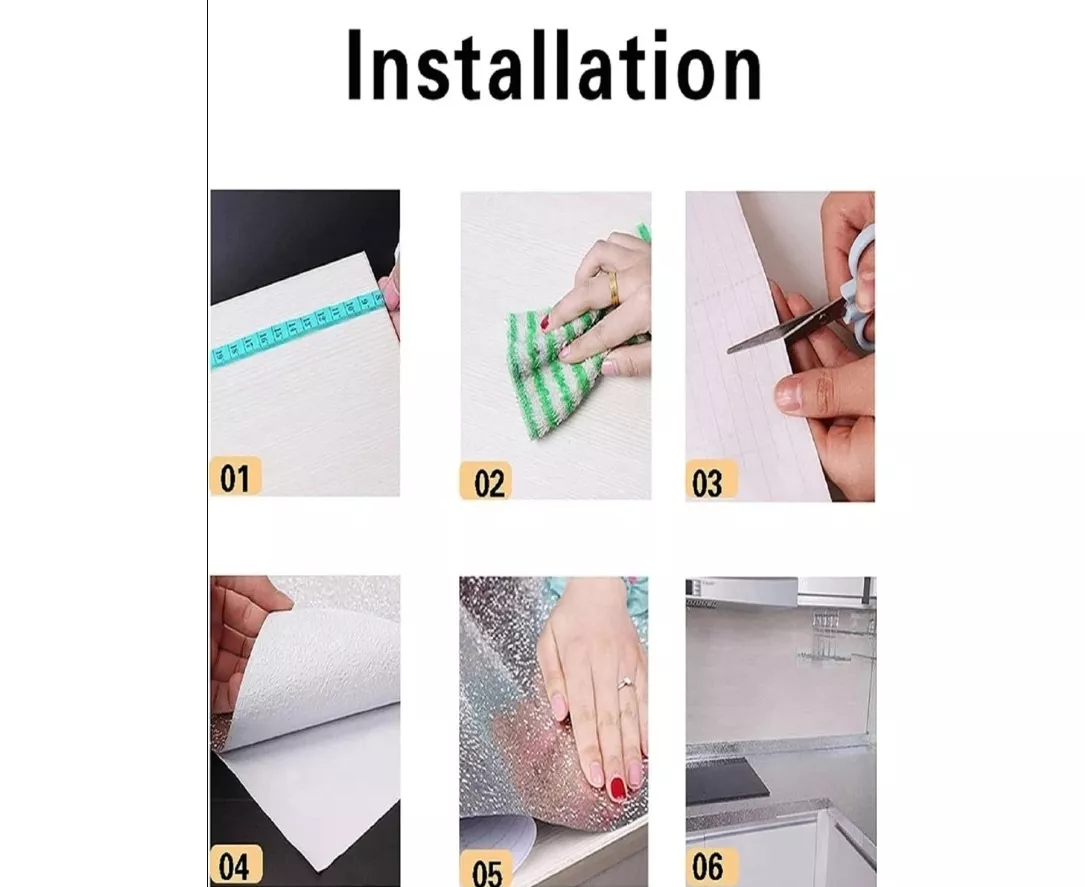 Installation

01

02

03

04

05

06