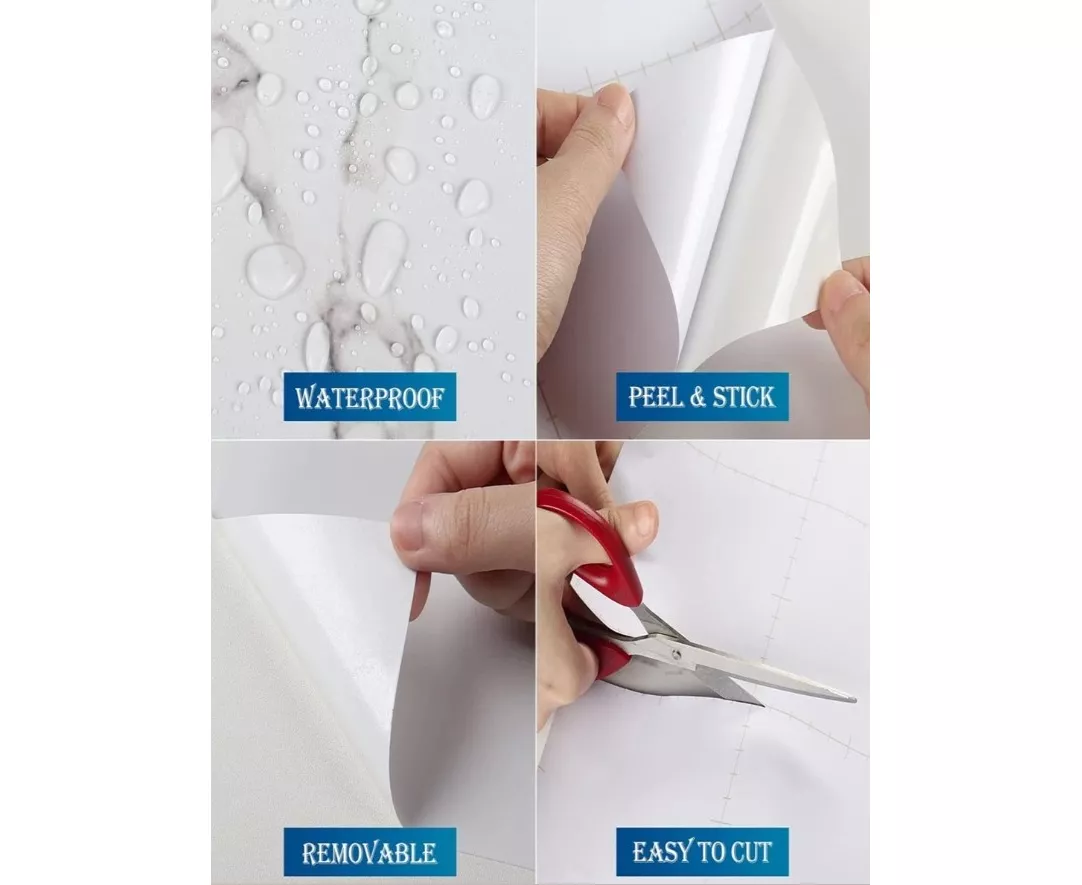 WATERPROOF

PEEL & STICK

REMOVABLE

EASY TO CUT