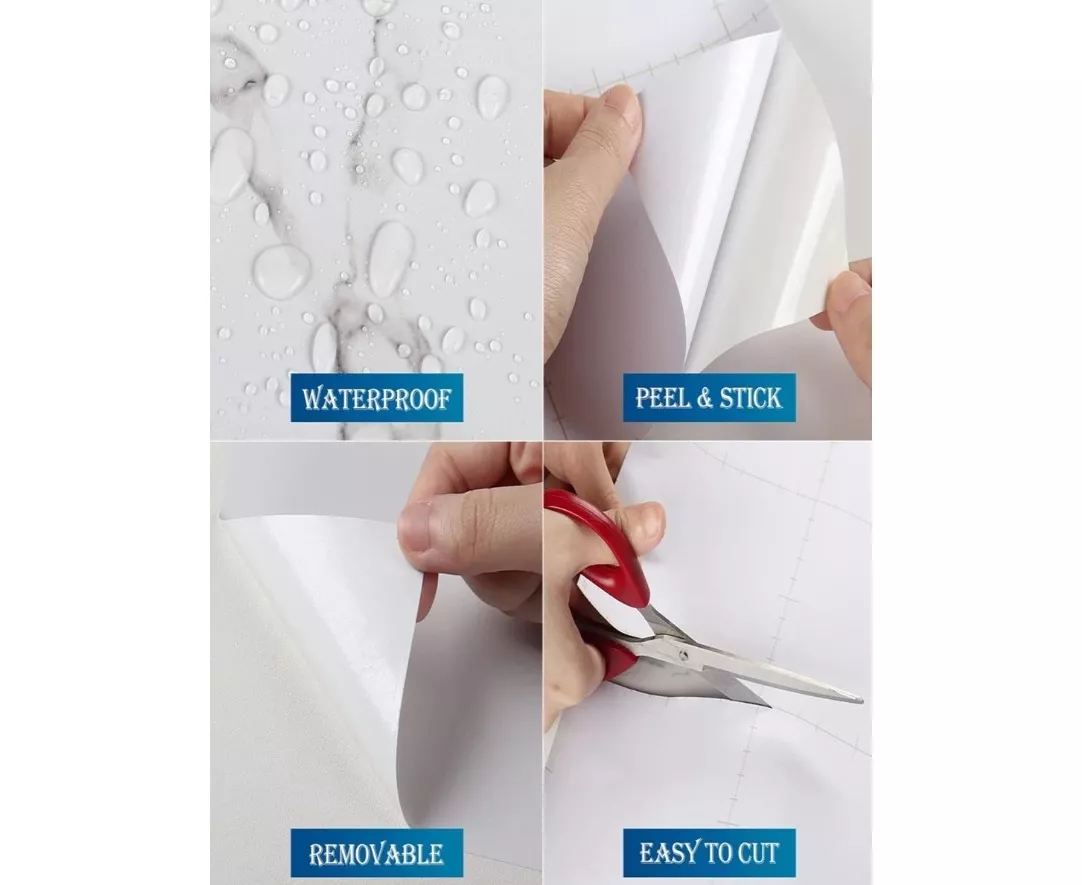 WATERPROOF

PEEL & STICK

REMOVABLE

EASY TO CUT