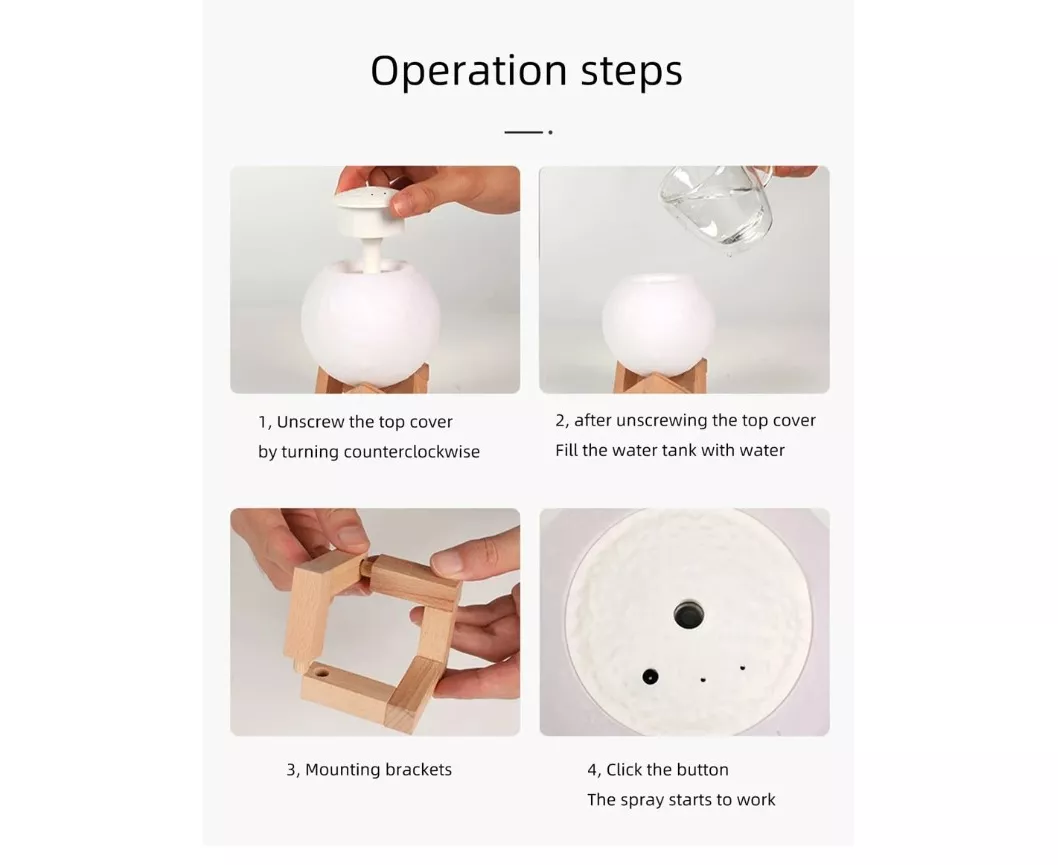 Operation steps

1, Unscrew the top cover
by turning counterclockwise

2, after unscrewing the top cover
Fill the water tank with water

3, Mounting brackets

4, Click the button
The spray starts to work