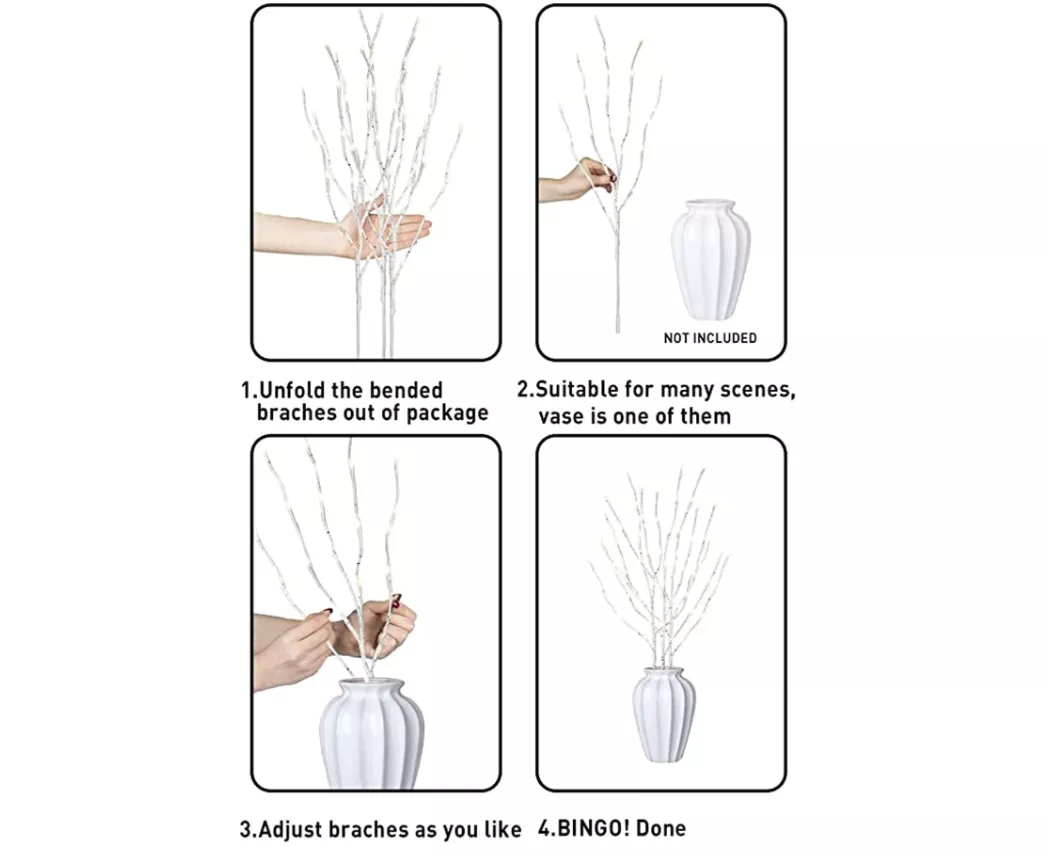 NOT INCLUDED

1.Unfold the bended braches out of package

2.Suitable for many scenes, vase is one of them

3.Adjust braches as you like

4.BINGO! Done